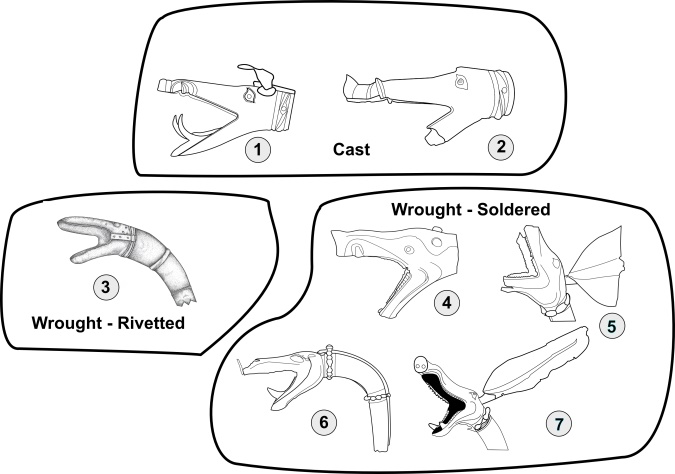 1
Cast
2

3
Wrought - Rivetted

Wrought - Soldered
4
5
6
7